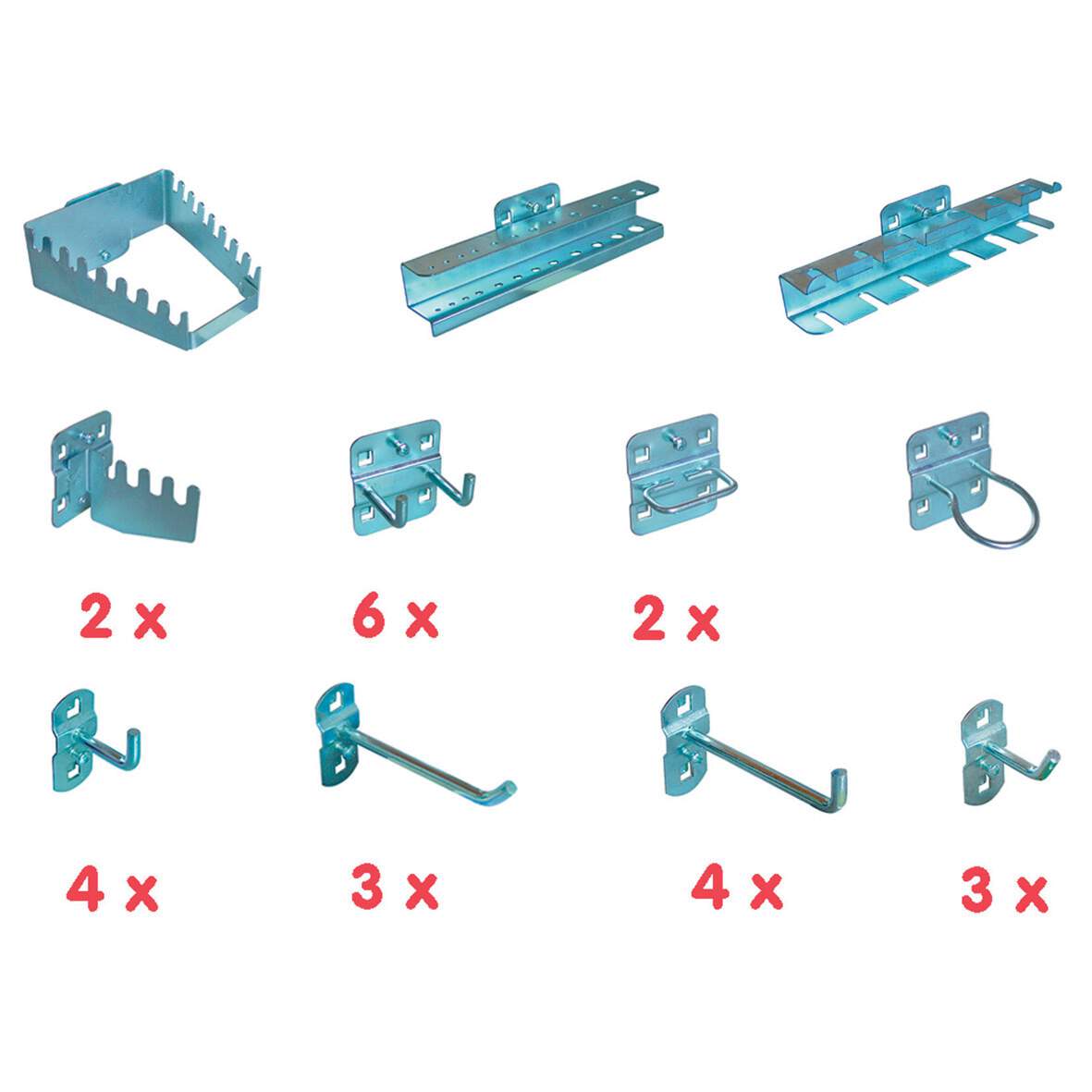 2 x

6 x

2 x

4 x

3 x

4 x

3 x